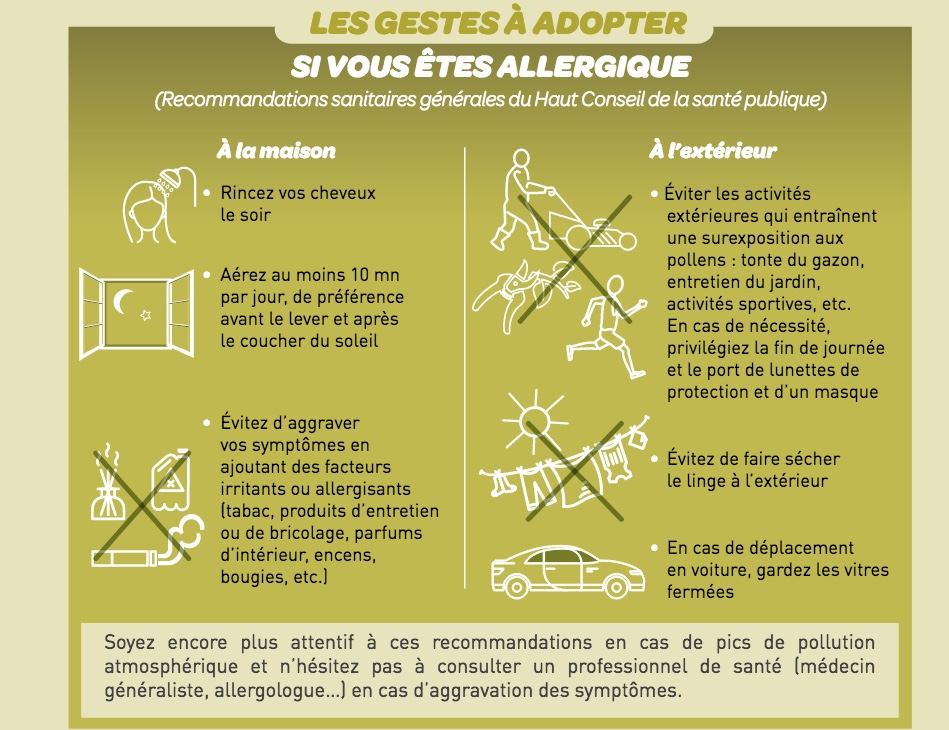 LES GESTES À ADOPTER

SI VOUS ÊTES ALLERGIQUE

(Recommandations sanitaires générales du Haut Conseil de la santé publique)

À la maison

• Rincez vos cheveux le soir

• Aérez au moins 10 mn par jour, de préférence avant le lever et après le coucher du soleil

• Évitez d'aggraver vos symptômes en ajoutant des facteurs irritants ou allergisants (tabac, produits d'entretien ou de bricolage, parfums d'intérieur, encens, bougies, etc.)

À l'extérieur

• Éviter les activités extérieures qui entraînent une surexposition aux pollens : tonte du gazon, entretien du jardin, activités sportives, etc. En cas de nécessité, privilégiez la fin de journée et le port de lunettes de protection et d'un masque

• Évitez de faire sécher le linge à l'extérieur

• En cas de déplacement en voiture, gardez les vitres fermées

Soyez encore plus attentif à ces recommandations en cas de pics de pollution atmosphérique et n'hésitez pas à consulter un professionnel de santé (médecin généraliste, allergologue...) en cas d'aggravation des symptômes.